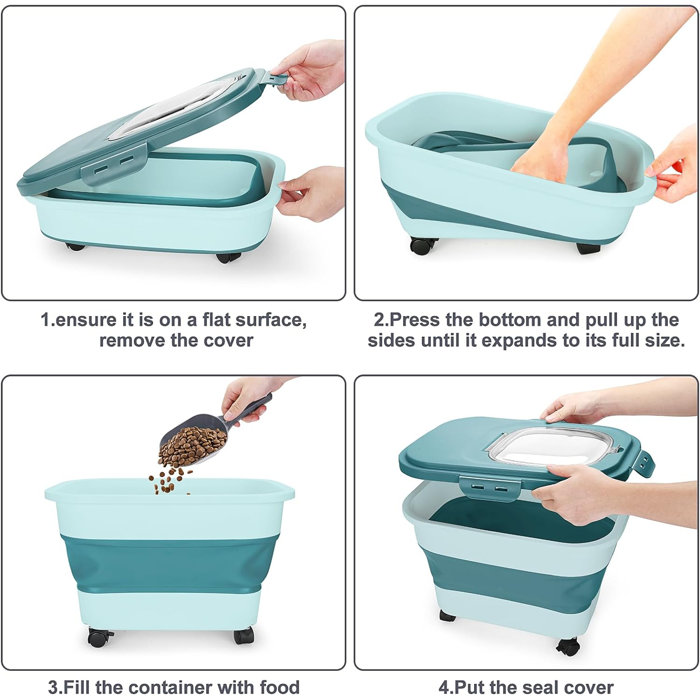 1.ensure it is on a flat surface, remove the cover

2.Press the bottom and pull up the sides until it expands to its full size.

3.Fill the container with food

4.Put the seal cover